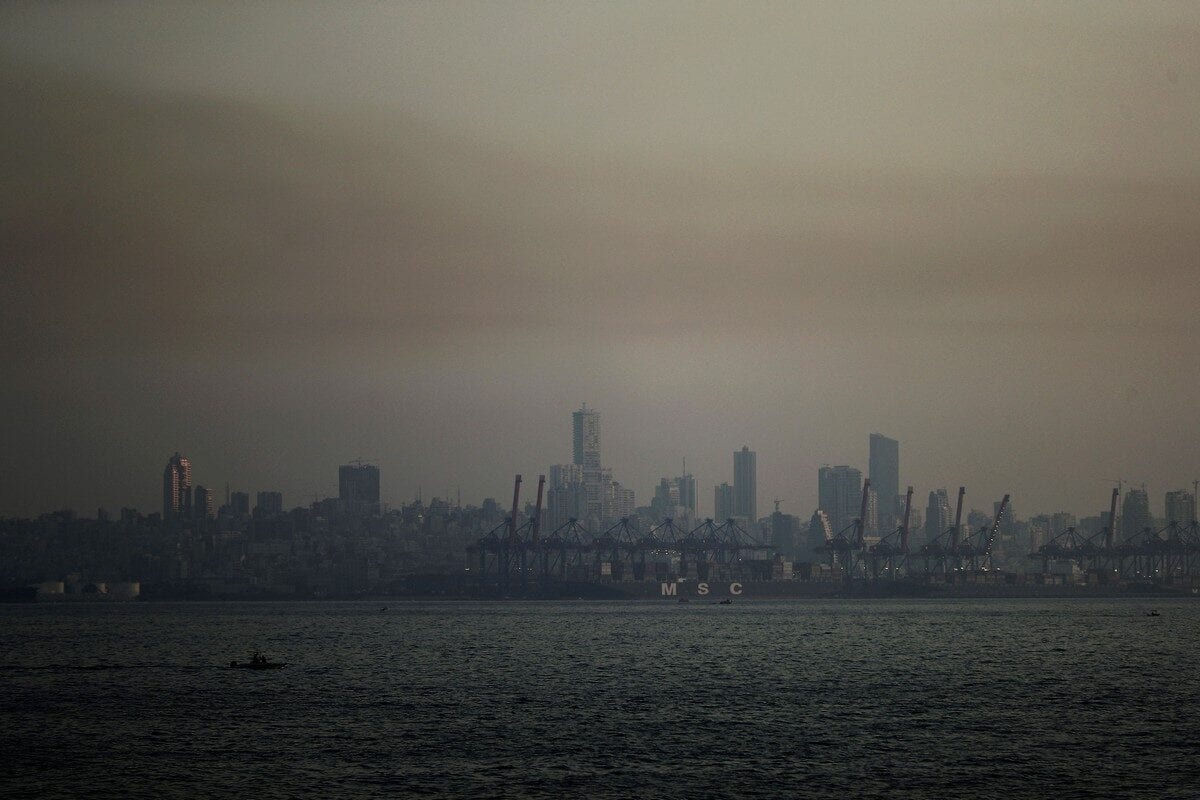 MSC