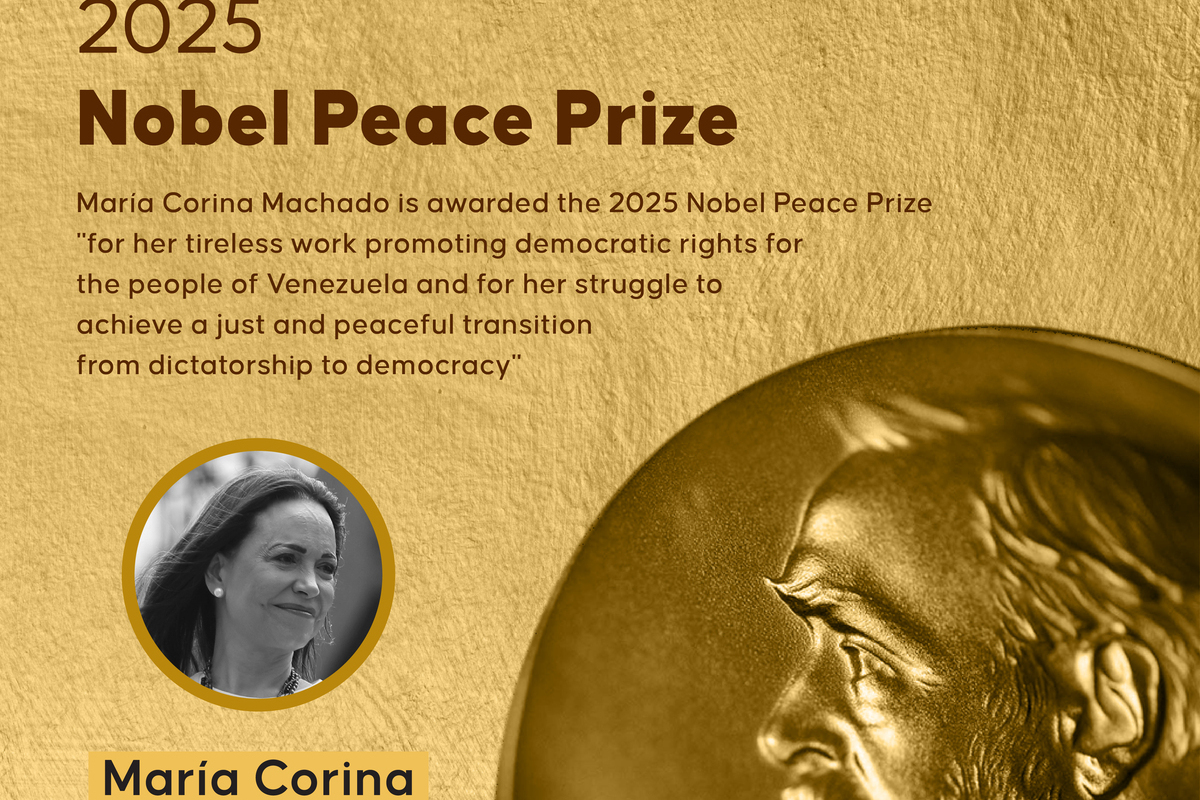 2025
Nobel Peace Prize

María Corina Machado is awarded the 2025 Nobel Peace Prize "for her tireless work promoting democratic rights for the people of Venezuela and for her struggle to achieve a just and peaceful transition from dictatorship to democracy"

María Corina